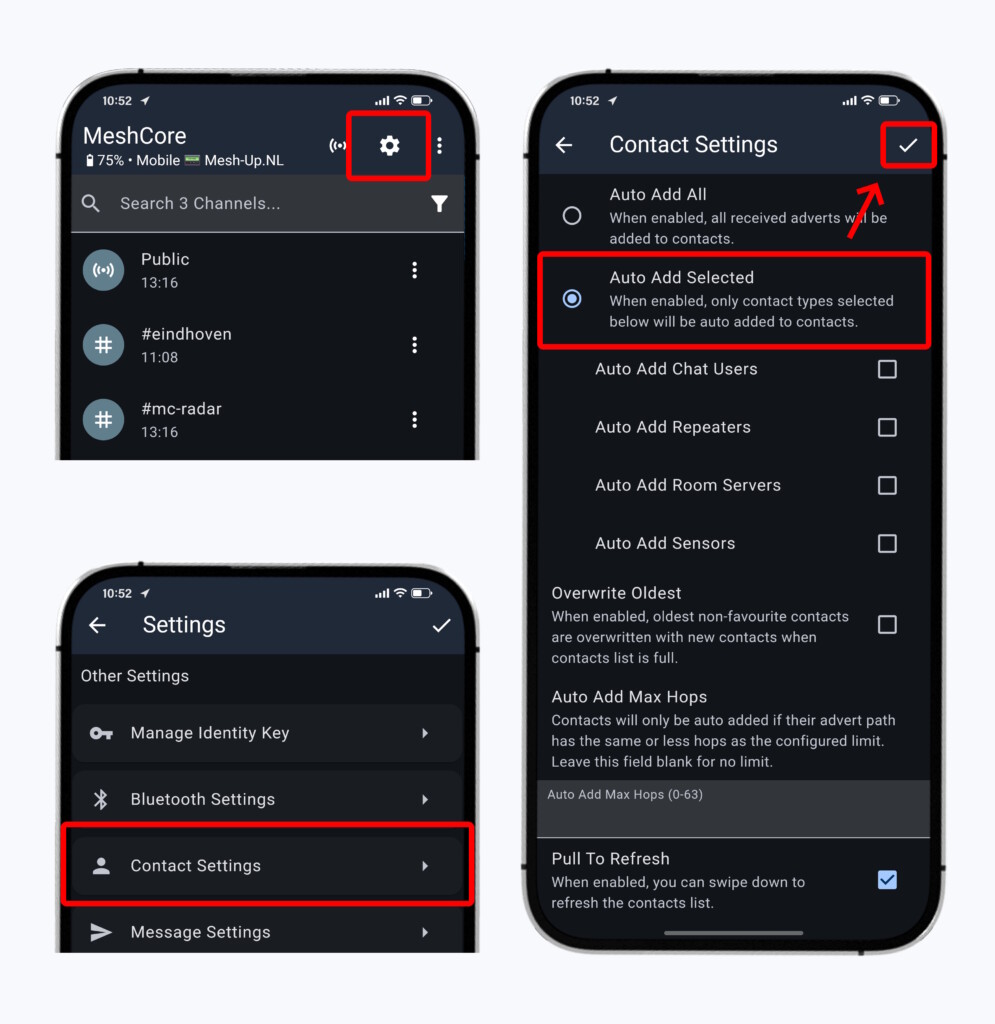 10:52

MeshCore
75% • Mobile Mesh-Up.NL

Search 3 Channels...

Public
13:16

#eindhoven
11:08

#mc-radar
13:16

10:52

Settings

Other Settings

Manage Identity Key

Bluetooth Settings

Contact Settings

Message Settings

10:52

Contact Settings

Auto Add All
When enabled, all received adverts will be added to contacts.

Auto Add Selected
When enabled, only contact types selected below will be auto added to contacts.

Auto Add Chat Users

Auto Add Repeaters

Auto Add Room Servers

Auto Add Sensors

Overwrite Oldest
When enabled, oldest non-favourite contacts are overwritten with new contacts when contacts list is full.

Auto Add Max Hops
Contacts will only be auto added if their advert path has the same or less hops as the configured limit. Leave this field blank for no limit.

Auto Add Max Hops (0-63)

Pull To Refresh
When enabled, you can swipe down to refresh the contacts list.